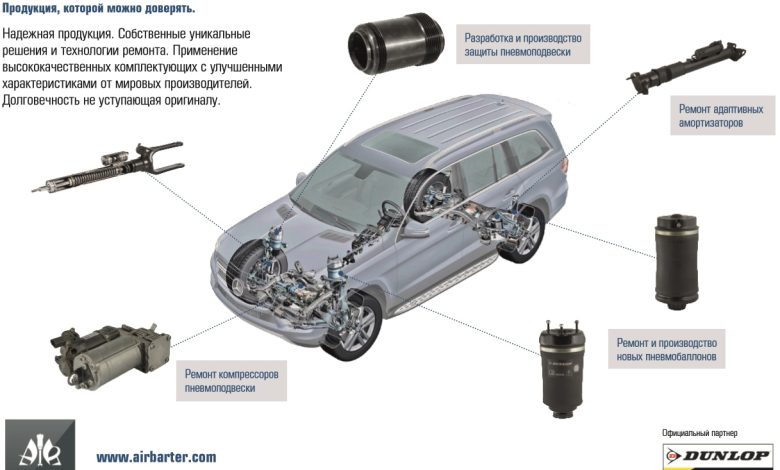 Продукция, которой можно доверять.

Надежная продукция. Собственные уникальные решения и технологии ремонта. Применение высококачественных комплектующих с улучшенными характеристиками от мировых производителей. Долговечность не уступающая оригиналу.

Разработка и производство защиты пневмоподвески

Ремонт адаптивных амортизаторов

Ремонт и производство новых пневмобаллонов

Ремонт компрессоров пневмоподвески

www.airbarter.com

Официальный партнер

DUNLOP