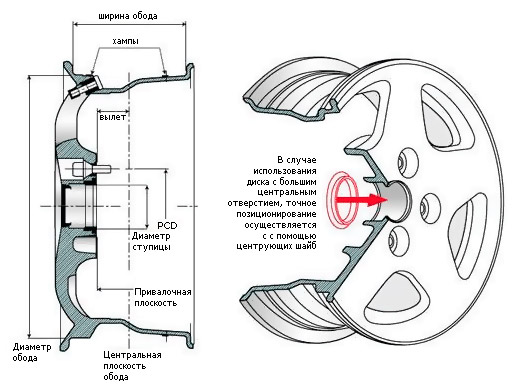 ширина обода

хампы

вылет

PCD

Диаметр ступицы

Привалочная плоскость

Диаметр обода

Центральная плоскость обода

В случае использования диска с большим центральным отверстием, точное позиционирование осуществляется с с помощью центрующих шайб